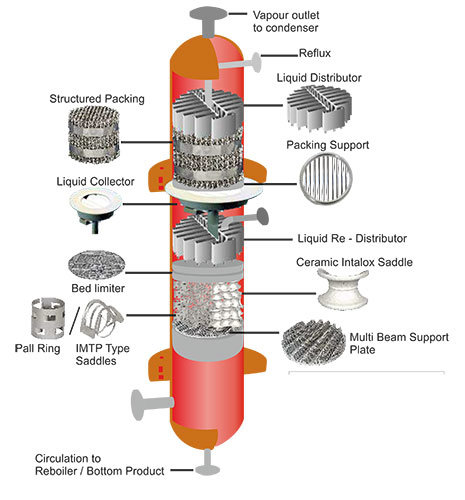 Vapour outlet to condenser

Reflux

Liquid Distributor

Structured Packing

Packing Support

Liquid Collector

Liquid Re - Distributor

Ceramic Intalox Saddle

Bed limiter

Pall Ring

IMTP Type Saddles

Multi Beam Support Plate

Circulation to Reboiler / Bottom Product